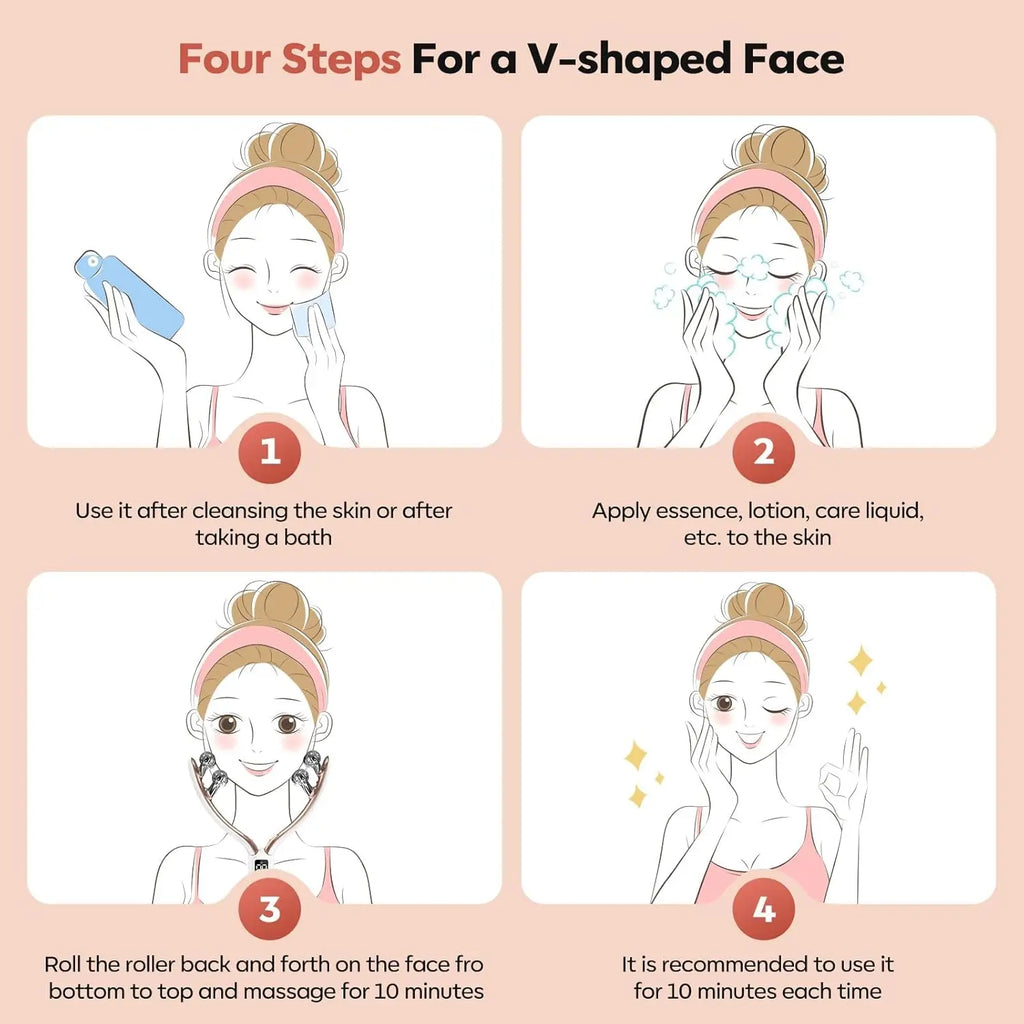 Four Steps For a V-shaped Face

1

Use it after cleansing the skin or after taking a bath

2

Apply essence, lotion, care liquid, etc. to the skin

3

Roll the roller back and forth on the face fro bottom to top and massage for 10 minutes

4

It is recommended to use it for 10 minutes each time